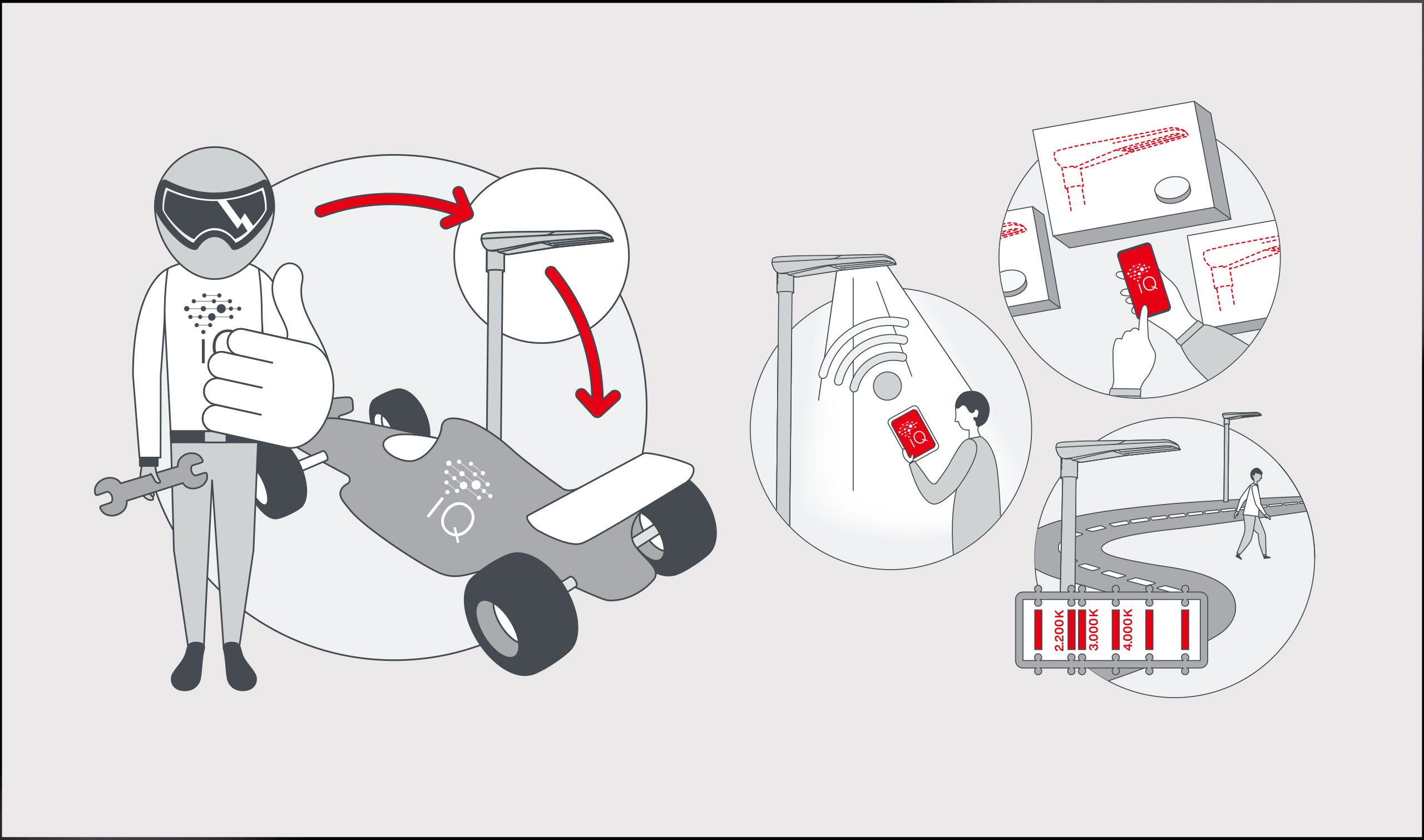 iQ

iQ

iQ

iQ

2.200K
3.000K
4.000K